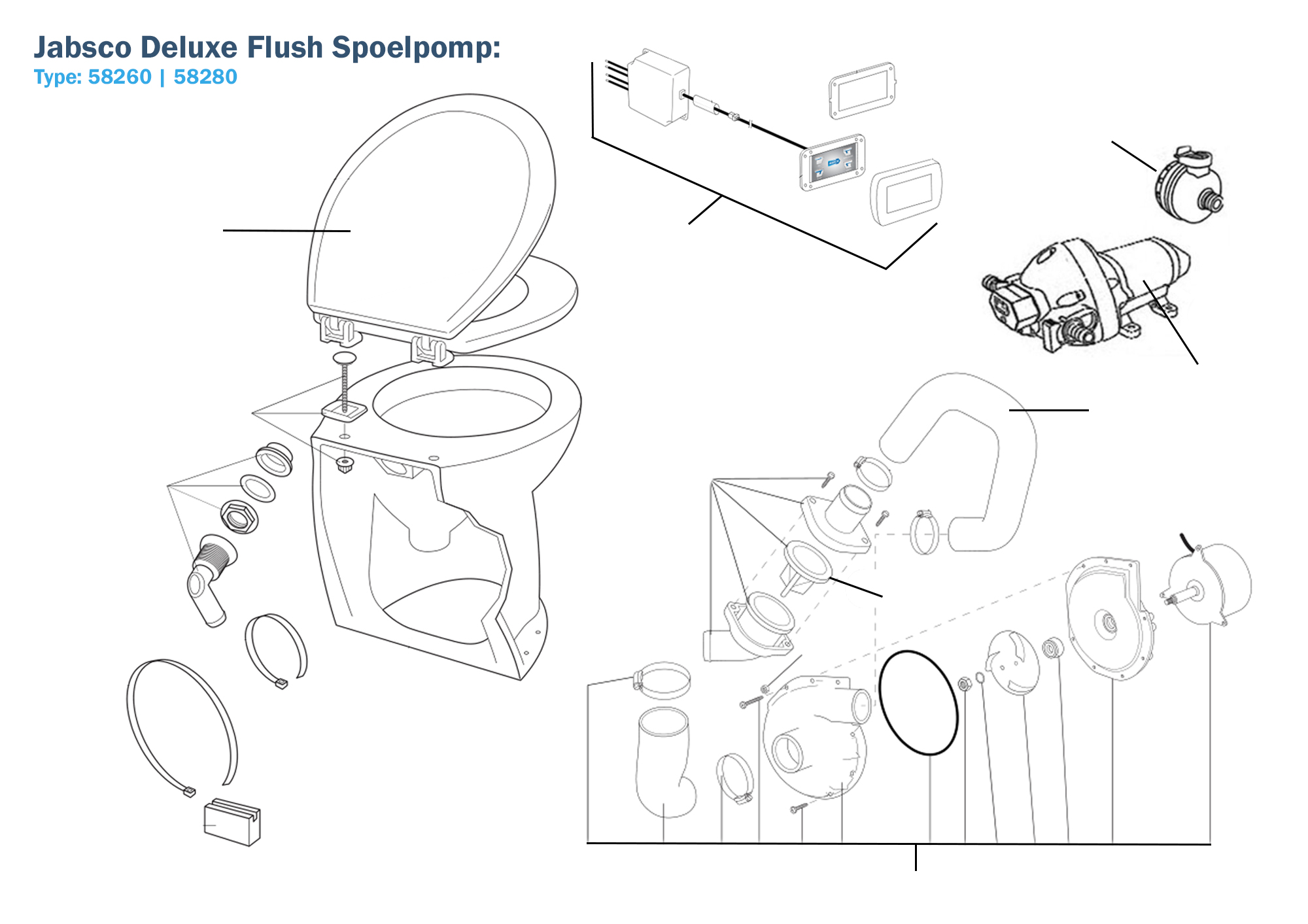 Jabsco Deluxe Flush Spoelpomp:
Type: 58260 | 58280