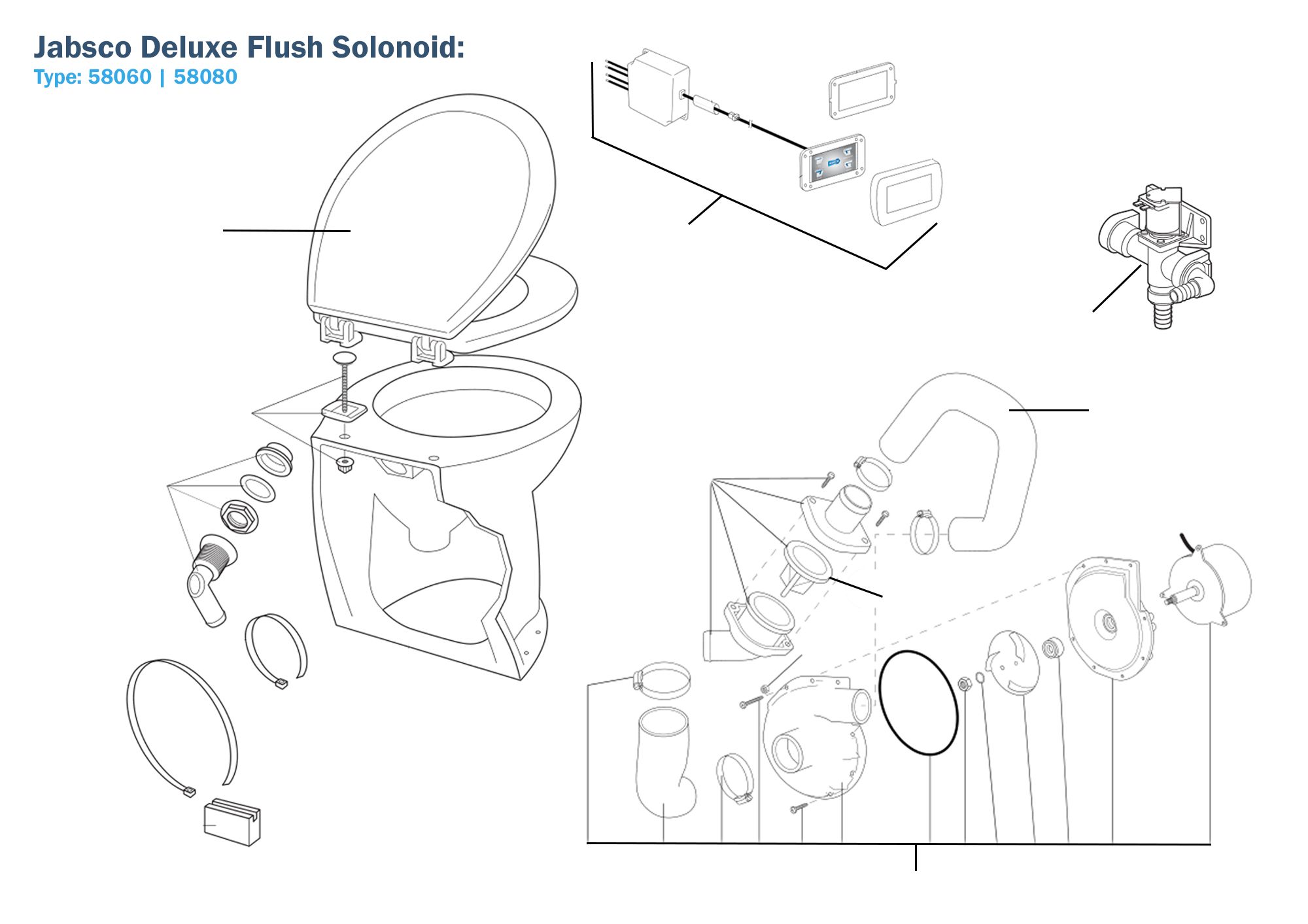 Jabsco Deluxe Flush Solonoid:
Type: 58060 | 58080