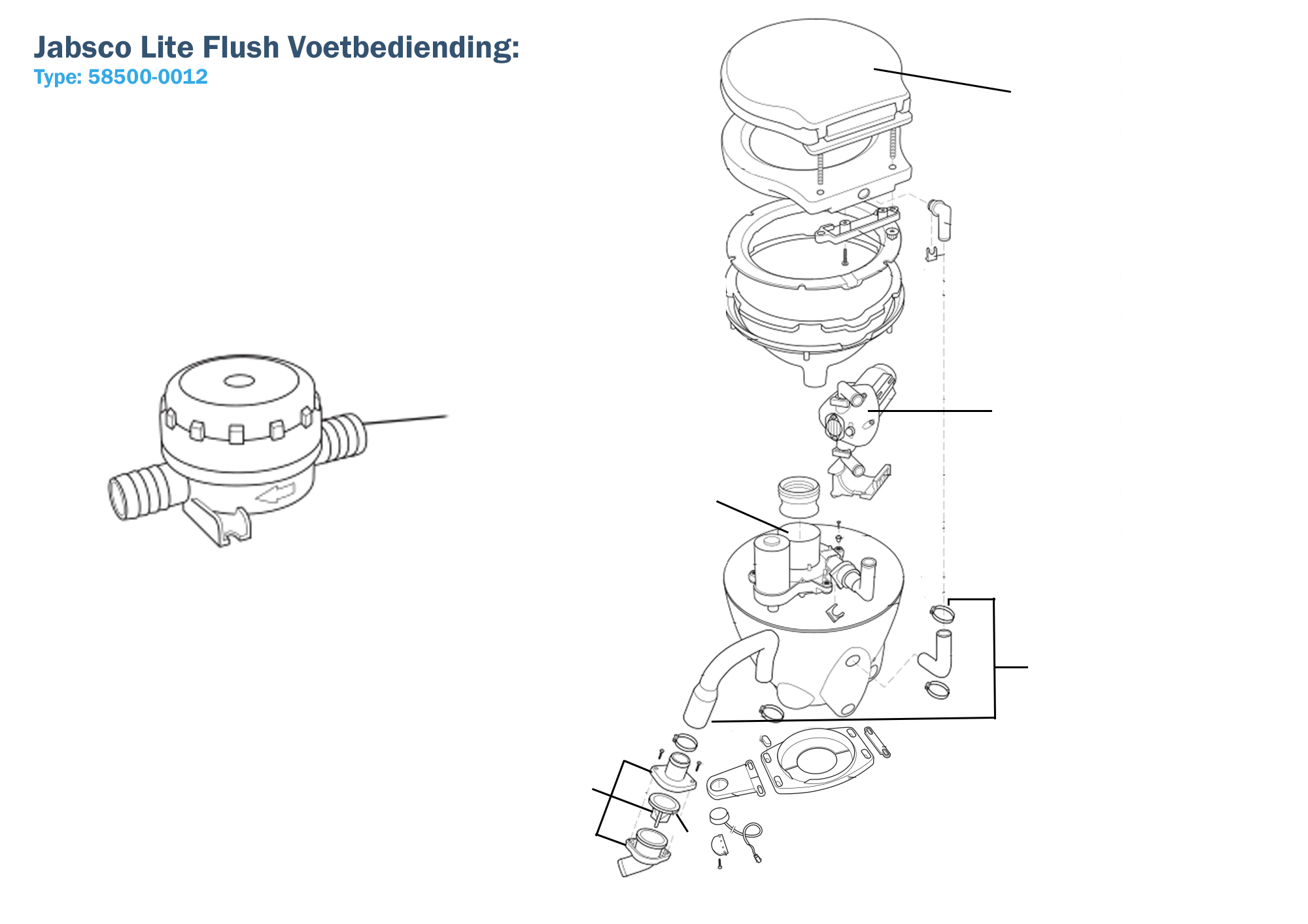 Jabsco Lite Flush Voetbediending:
Type: 58500-0012