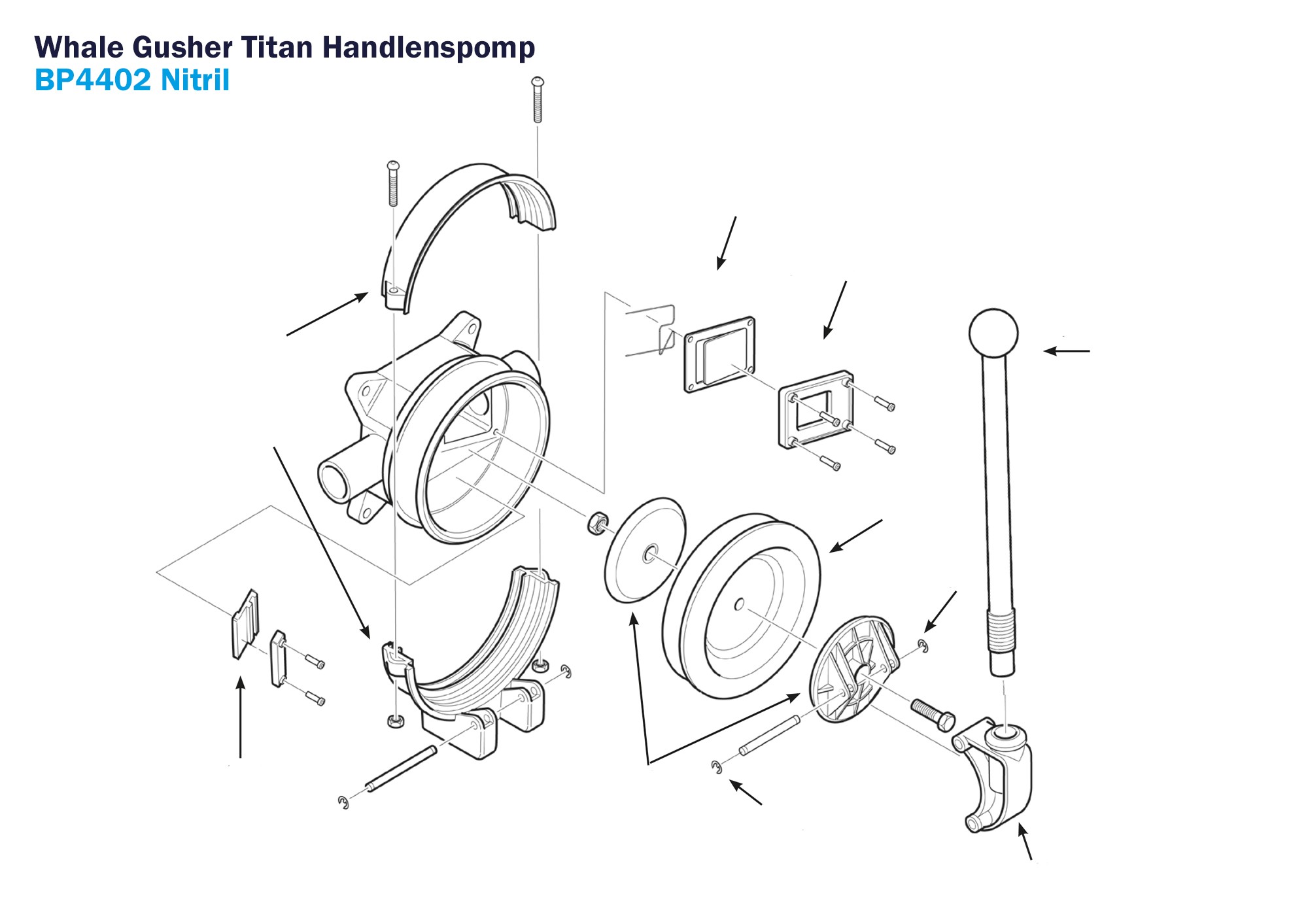 Whale Gusher Titan Handlenspomp
BP4402 Nitril